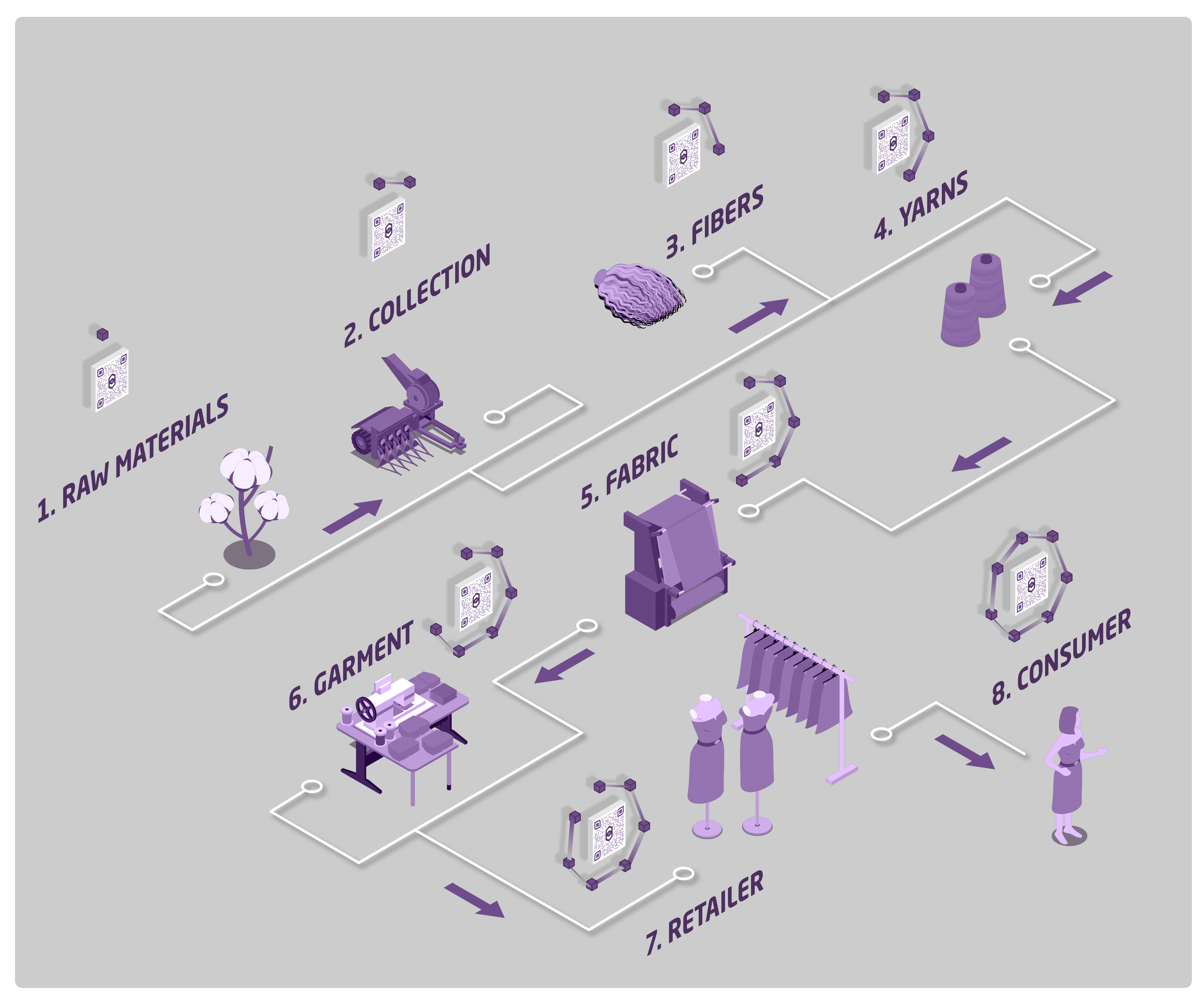 1. RAW MATERIALS

2. COLLECTION

3. FIBERS

4. YARNS

5. FABRIC

6. GARMENT

7. RETAILER

8. CONSUMER